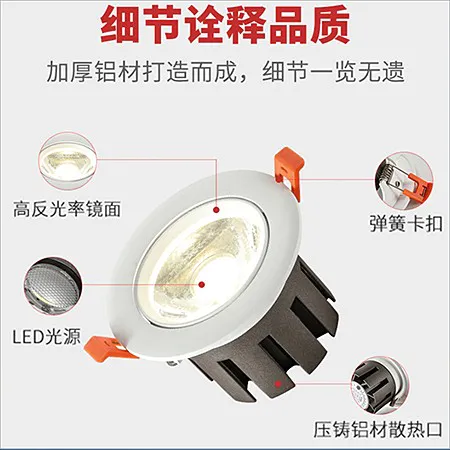 细节诠释品质

加厚铝材打造而成，细节一览无遗

高反光率镜面

弹簧卡扣

LED光源

压铸铝材散热口